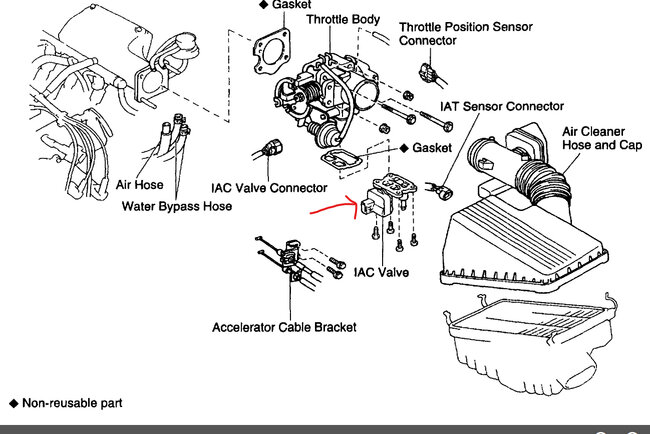 ◆ Gasket
Throttle Body
Throttle Position Sensor Connector
IAT Sensor Connector
Air Cleaner Hose and Cap
◆ Gasket
Air Hose
Water Bypass Hose
IAC Valve Connector
IAC Valve
Accelerator Cable Bracket
◆ Non-reusable part