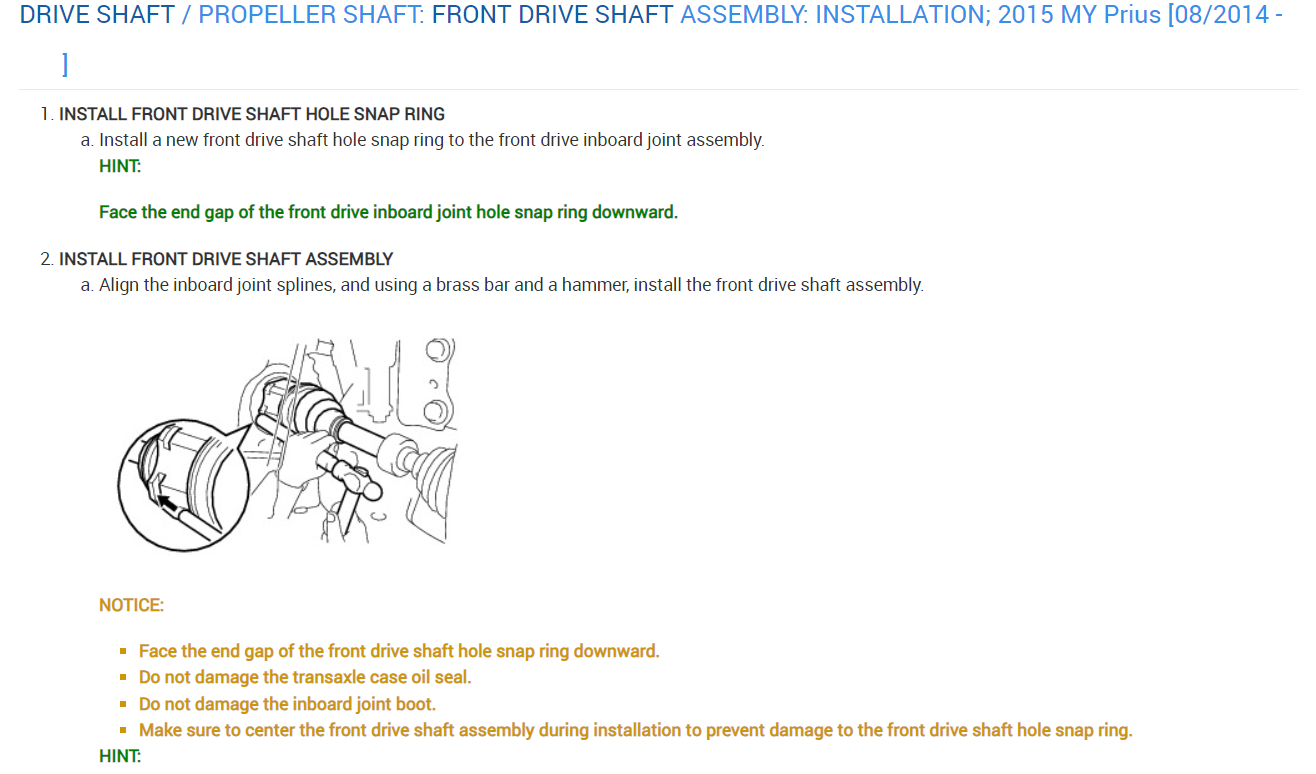 DRIVE SHAFT / PROPELLER SHAFT: FRONT DRIVE SHAFT ASSEMBLY: INSTALLATION; 2015 MY Prius [08/2014 - ]

1. INSTALL FRONT DRIVE SHAFT HOLE SNAP RING
a. Install a new front drive shaft hole snap ring to the front drive inboard joint assembly.
HINT:

Face the end gap of the front drive inboard joint hole snap ring downward.

2. INSTALL FRONT DRIVE SHAFT ASSEMBLY
a. Align the inboard joint splines, and using a brass bar and a hammer, install the front drive shaft assembly.

NOTICE:

- Face the end gap of the front drive shaft hole snap ring downward.
- Do not damage the transaxle case oil seal.
- Do not damage the inboard joint boot.
- Make sure to center the front drive shaft assembly during installation to prevent damage to the front drive shaft hole snap ring.

HINT: