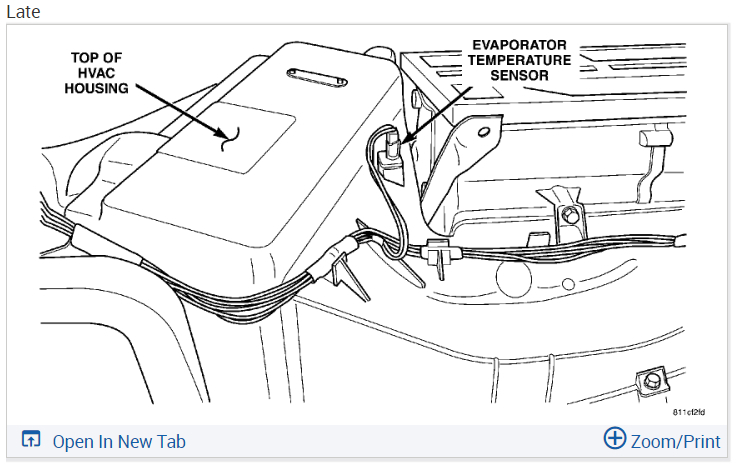 Late

TOP OF HVAC HOUSING

EVAPORATOR TEMPERATURE SENSOR

811cf2fd

Open In New Tab

Zoom/Print