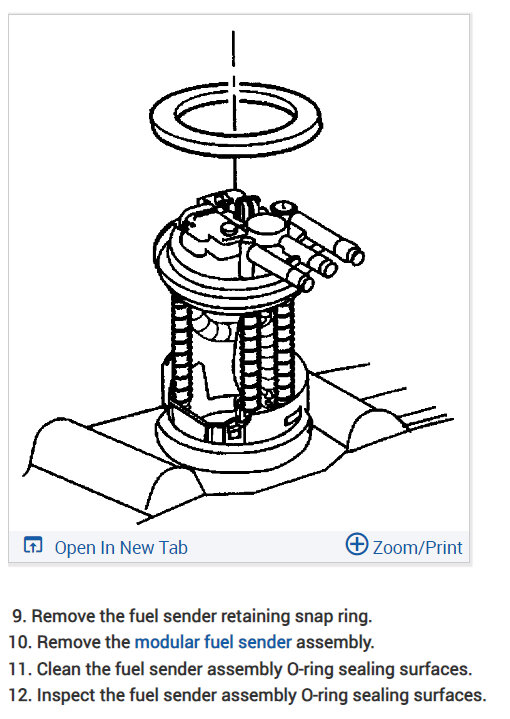 Open In New Tab
Zoom/Print

9. Remove the fuel sender retaining snap ring.
10. Remove the modular fuel sender assembly.
11. Clean the fuel sender assembly O-ring sealing surfaces.
12. Inspect the fuel sender assembly O-ring sealing surfaces.