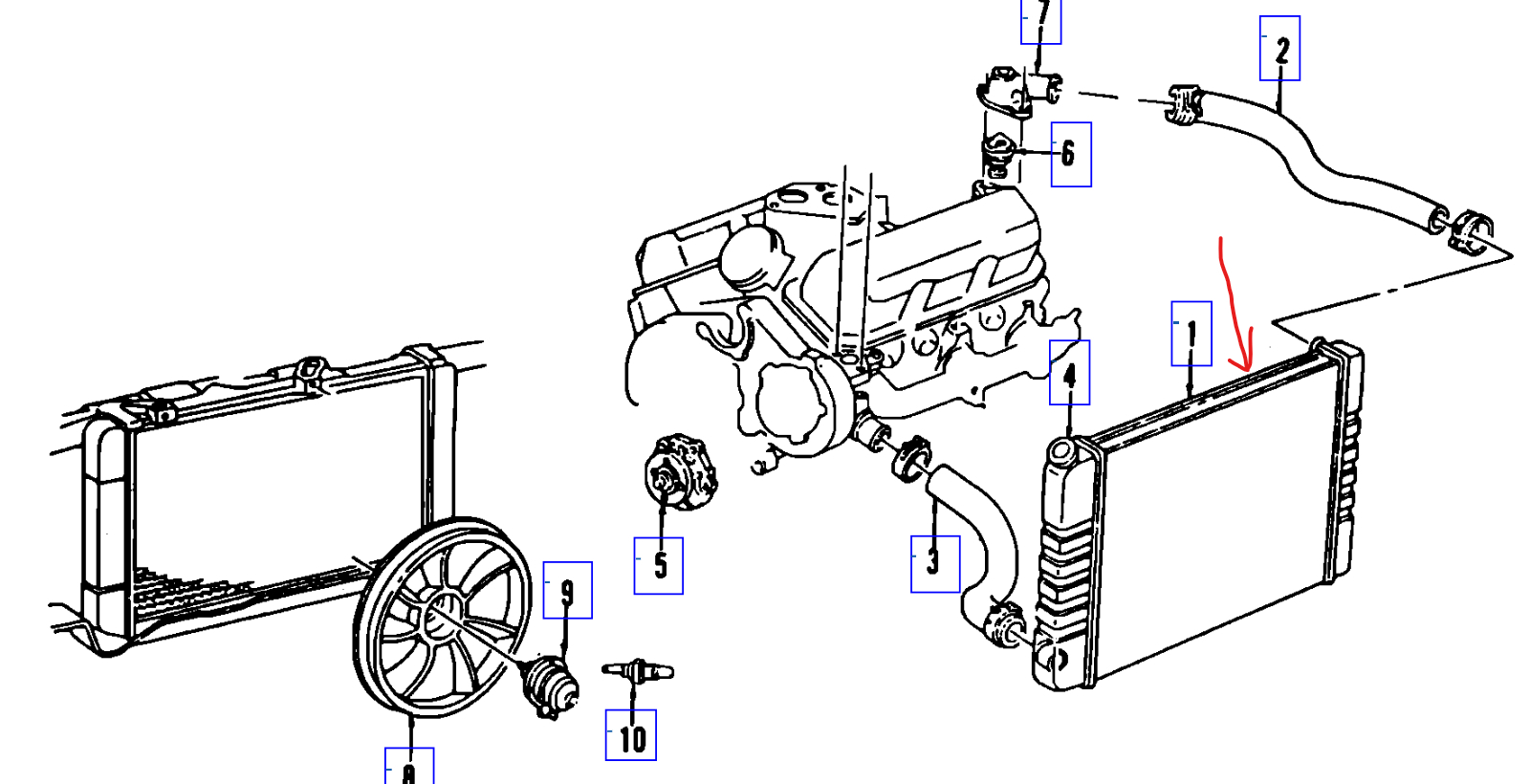 7
2
6
1
4
5
3
9
10
8