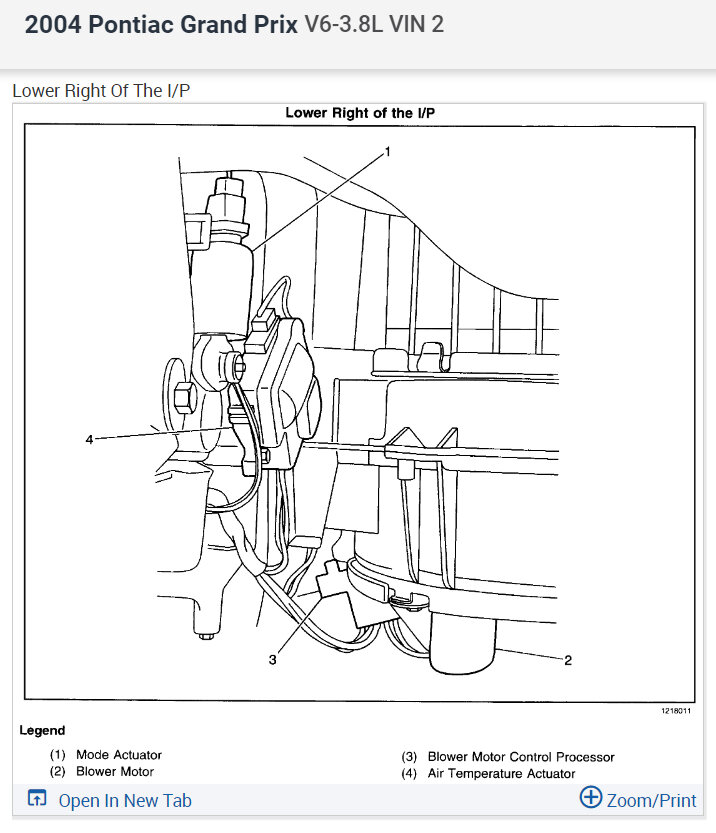 2004 Pontiac Grand Prix V6-3.8L VIN 2

Lower Right Of The I/P

Lower Right of the I/P

1

4

3

2

1218011

Legend

(1) Mode Actuator
(2) Blower Motor
(3) Blower Motor Control Processor
(4) Air Temperature Actuator

Open In New Tab

Zoom/Print