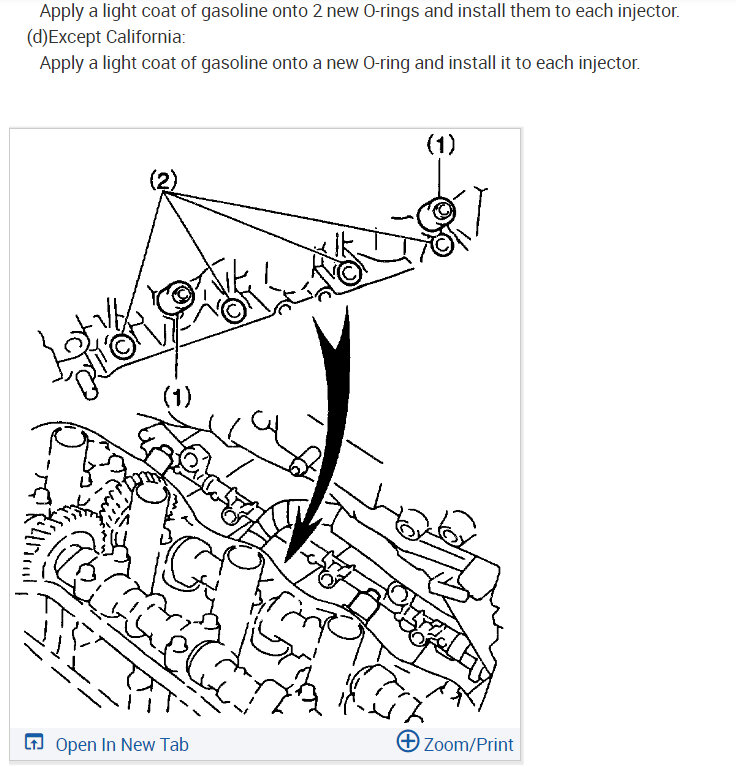 Apply a light coat of gasoline onto 2 new O-rings and install them to each injector.
(d)Except California:
Apply a light coat of gasoline onto a new O-ring and install it to each injector.

(1)
(2)
(1)

Open In New Tab
Zoom/Print