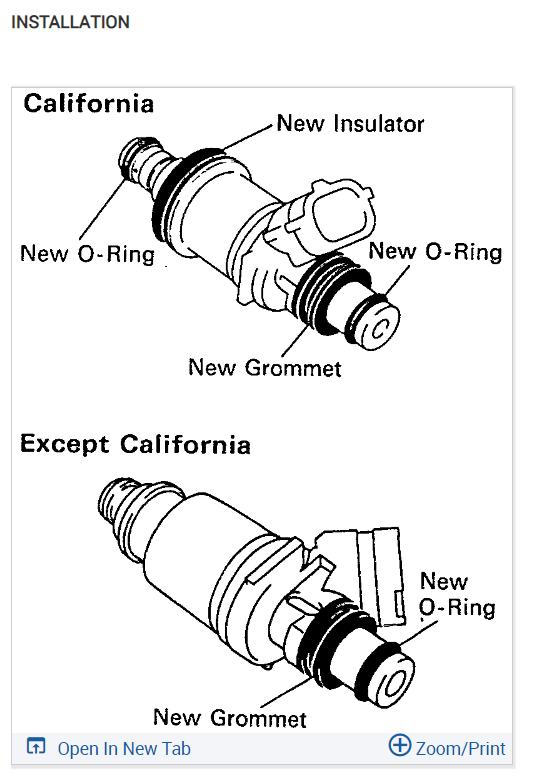 INSTALLATION

California

New Insulator

New O-Ring

New O-Ring

New Grommet

Except California

New O-Ring

New Grommet

Open In New Tab

Zoom/Print