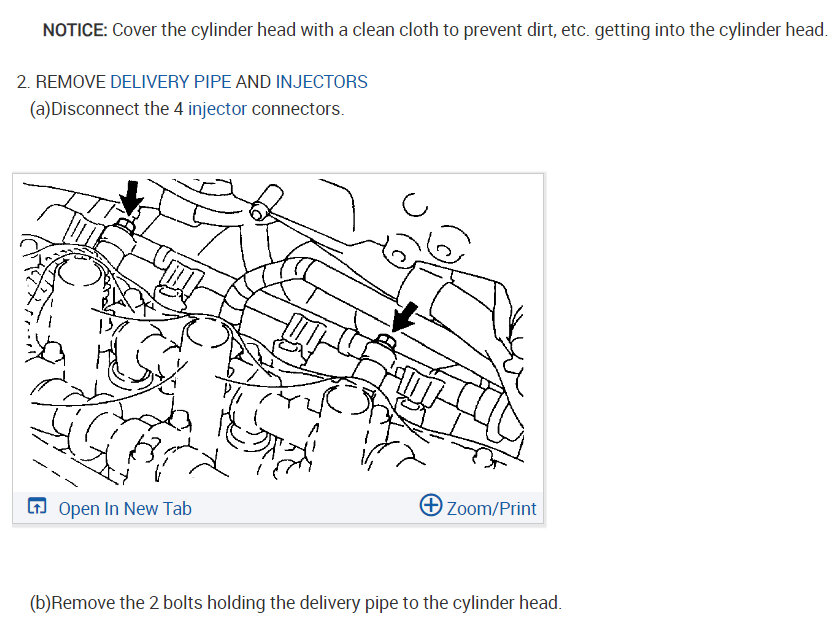 NOTICE: Cover the cylinder head with a clean cloth to prevent dirt, etc. getting into the cylinder head.

2. REMOVE DELIVERY PIPE AND INJECTORS
(a)Disconnect the 4 injector connectors.

Open In New Tab

Zoom/Print

(b)Remove the 2 bolts holding the delivery pipe to the cylinder head.