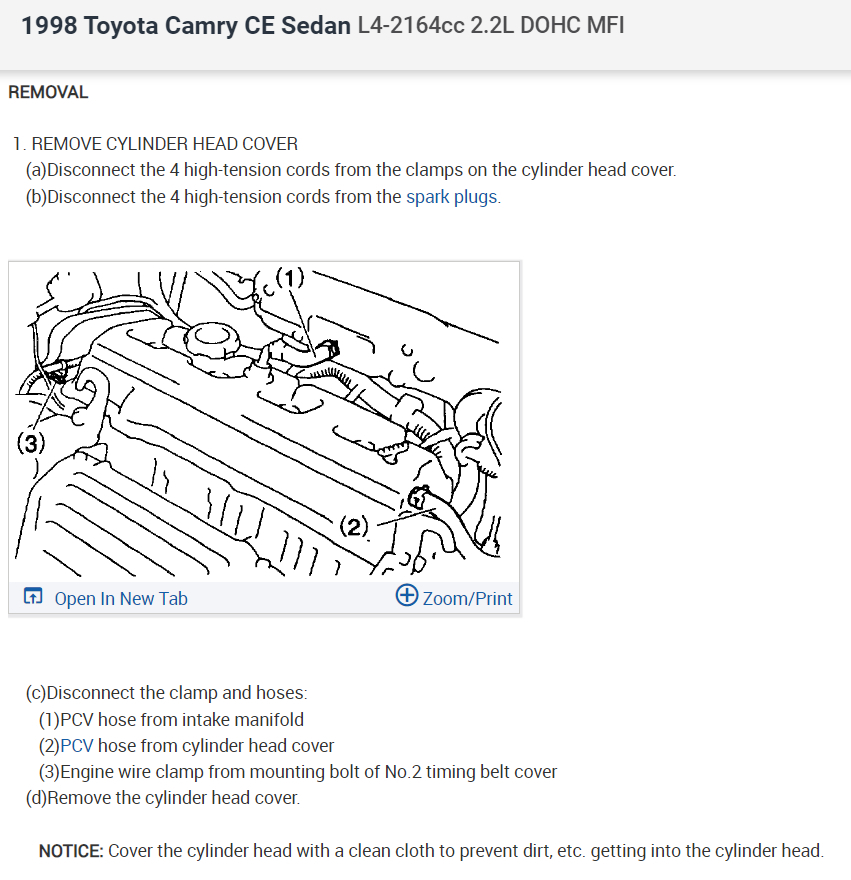 1998 Toyota Camry CE Sedan L4-2164cc 2.2L DOHC MFI

REMOVAL

1. REMOVE CYLINDER HEAD COVER
(a)Disconnect the 4 high-tension cords from the clamps on the cylinder head cover.
(b)Disconnect the 4 high-tension cords from the spark plugs.

(1)
(3)
(2)

Open In New Tab
Zoom/Print

(c)Disconnect the clamp and hoses:
(1)PCV hose from intake manifold
(2)PCV hose from cylinder head cover
(3)Engine wire clamp from mounting bolt of No.2 timing belt cover
(d)Remove the cylinder head cover.

NOTICE: Cover the cylinder head with a clean cloth to prevent dirt, etc. getting into the cylinder head.