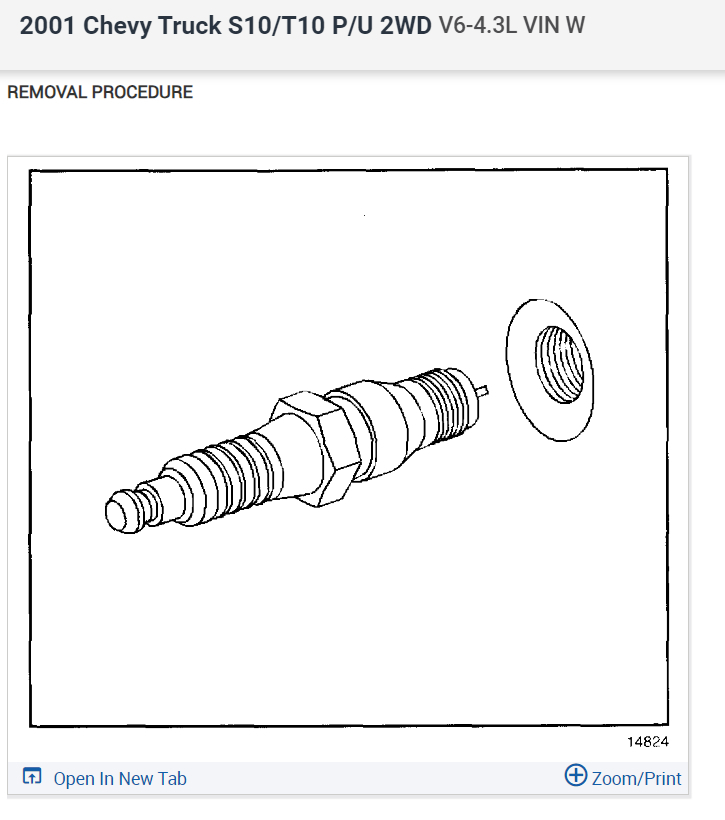 2001 Chevy Truck S10/T10 P/U 2WD V6-4.3L VIN W

REMOVAL PROCEDURE

14824

Open In New Tab

Zoom/Print