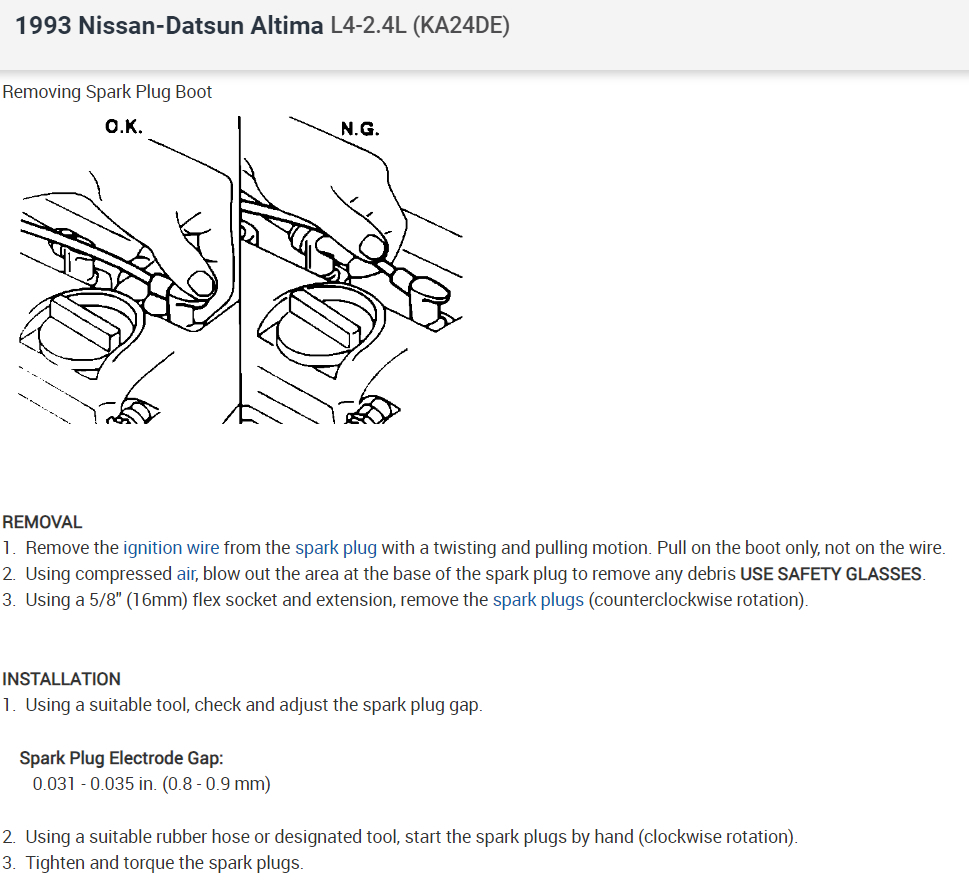 1993 Nissan-Datsun Altima L4-2.4L (KA24DE)

Removing Spark Plug Boot

O.K.

N.G.

REMOVAL
1. Remove the ignition wire from the spark plug with a twisting and pulling motion. Pull on the boot only, not on the wire.
2. Using compressed air, blow out the area at the base of the spark plug to remove any debris USE SAFETY GLASSES.
3. Using a 5/8" (16mm) flex socket and extension, remove the spark plugs (counterclockwise rotation).

INSTALLATION
1. Using a suitable tool, check and adjust the spark plug gap.

Spark Plug Electrode Gap:
0.031 - 0.035 in. (0.8 - 0.9 mm)

2. Using a suitable rubber hose or designated tool, start the spark plugs by hand (clockwise rotation).
3. Tighten and torque the spark plugs.