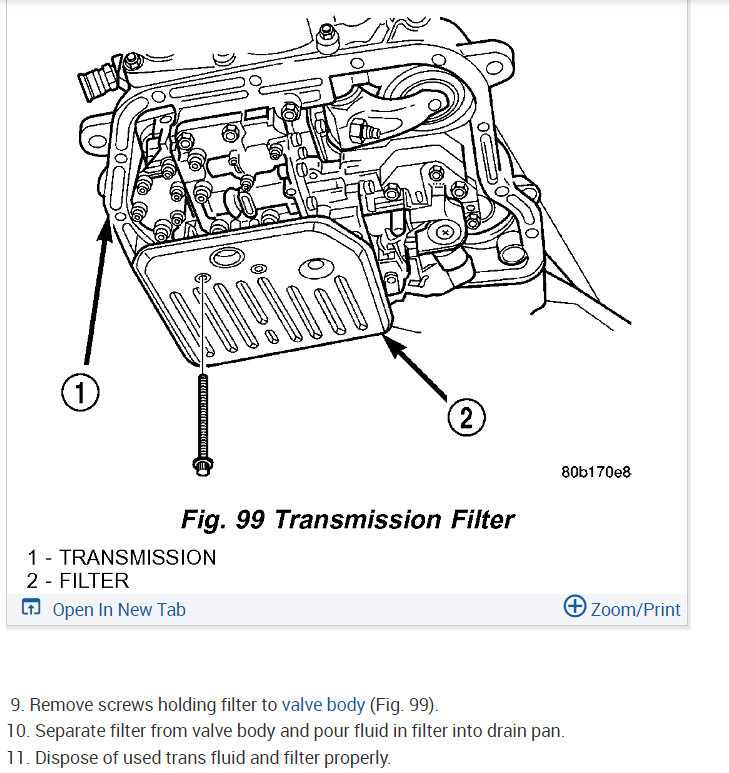 1

2

80b170e8

Fig. 99 Transmission Filter

1 - TRANSMISSION
2 - FILTER

Open In New Tab

Zoom/Print

9. Remove screws holding filter to valve body (Fig. 99).
10. Separate filter from valve body and pour fluid in filter into drain pan.
11. Dispose of used trans fluid and filter properly.