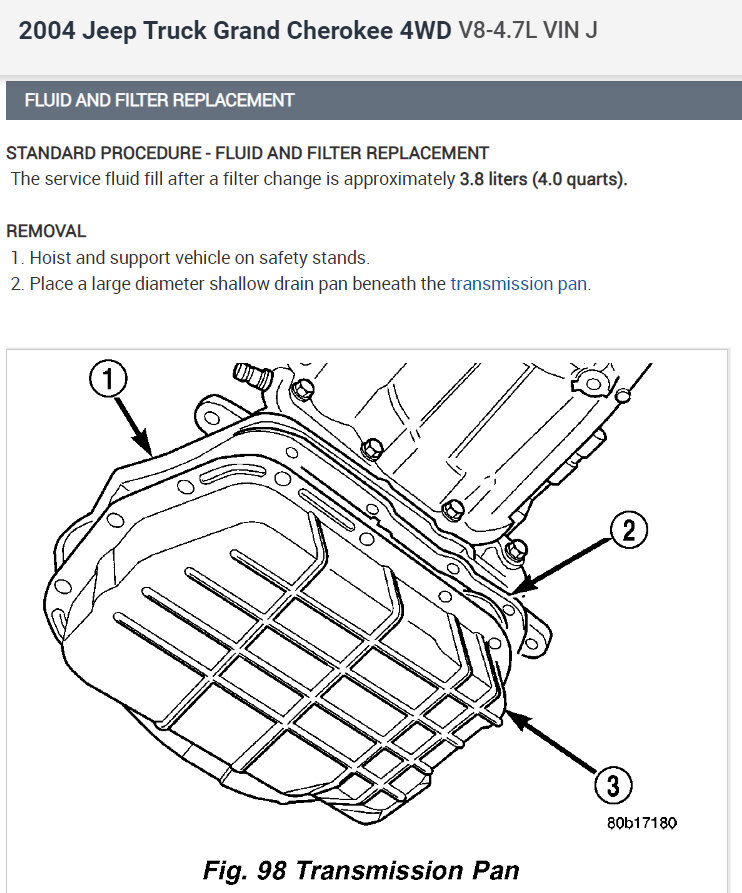 2004 Jeep Truck Grand Cherokee 4WD V8-4.7L VIN J

FLUID AND FILTER REPLACEMENT

STANDARD PROCEDURE - FLUID AND FILTER REPLACEMENT
The service fluid fill after a filter change is approximately 3.8 liters (4.0 quarts).

REMOVAL
1. Hoist and support vehicle on safety stands.
2. Place a large diameter shallow drain pan beneath the transmission pan.

1
2
3
80b17180

Fig. 98 Transmission Pan