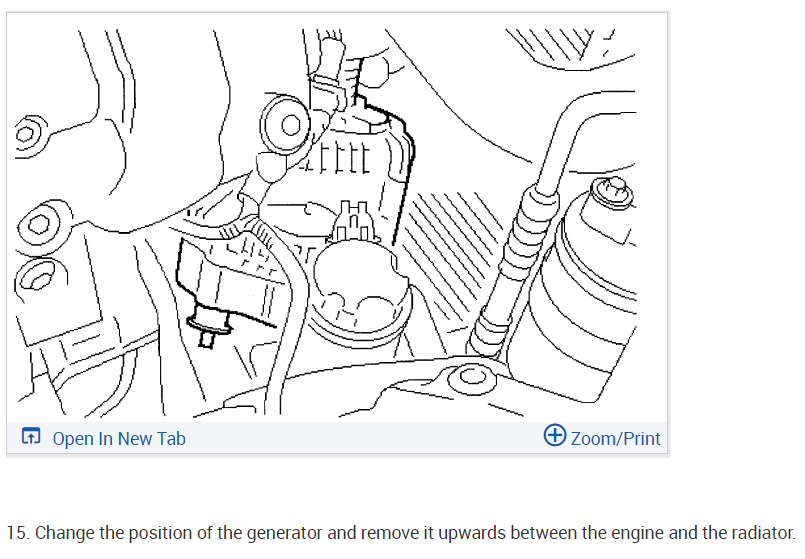 Open In New Tab

Zoom/Print

15. Change the position of the generator and remove it upwards between the engine and the radiator.