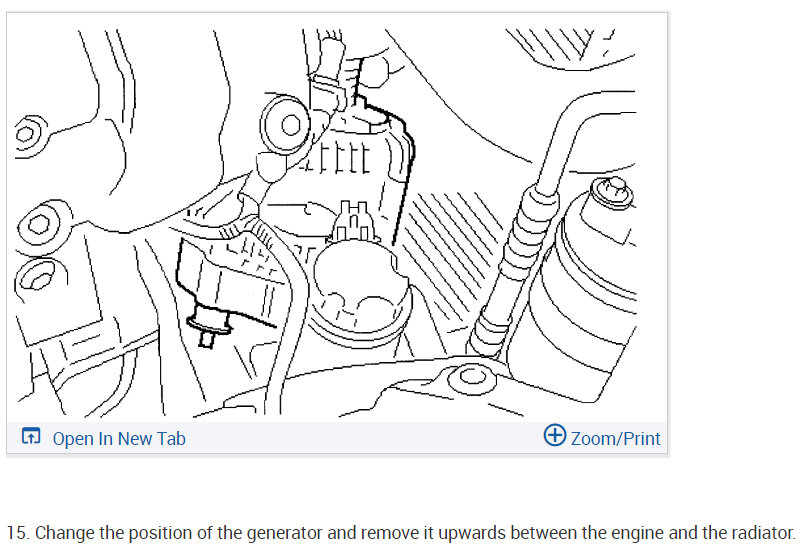 Open In New Tab

Zoom/Print

15. Change the position of the generator and remove it upwards between the engine and the radiator.