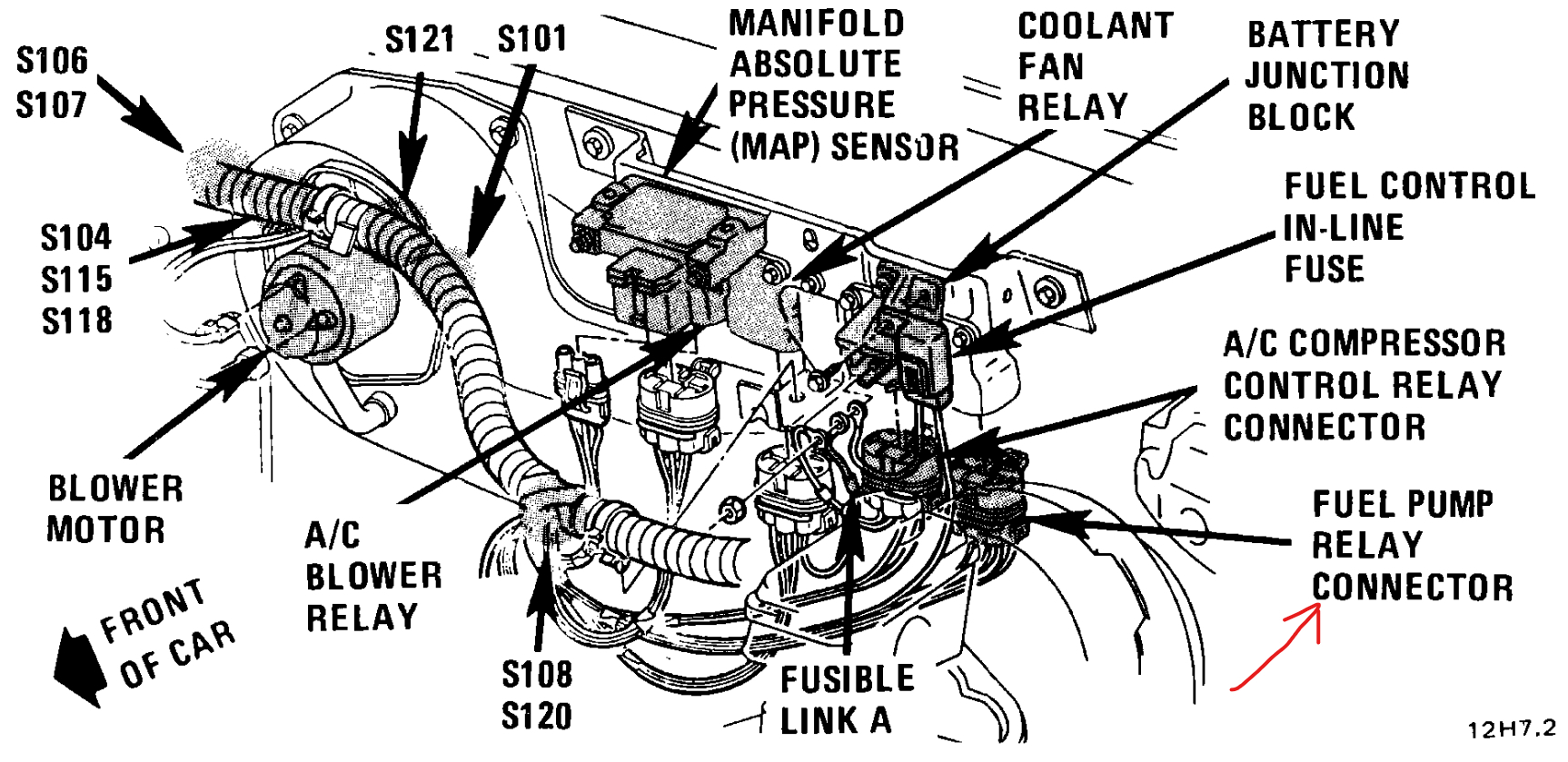 S106
S107

S121

S101

MANIFOLD ABSOLUTE PRESSURE (MAP) SENSOR

COOLANT FAN RELAY

BATTERY JUNCTION BLOCK

S104
S115
S118

FUEL CONTROL IN-LINE FUSE

A/C COMPRESSOR CONTROL RELAY CONNECTOR

BLOWER MOTOR

A/C BLOWER RELAY

FUEL PUMP RELAY CONNECTOR

FRONT OF CAR

S108
S120

FUSIBLE LINK A

12H7.2