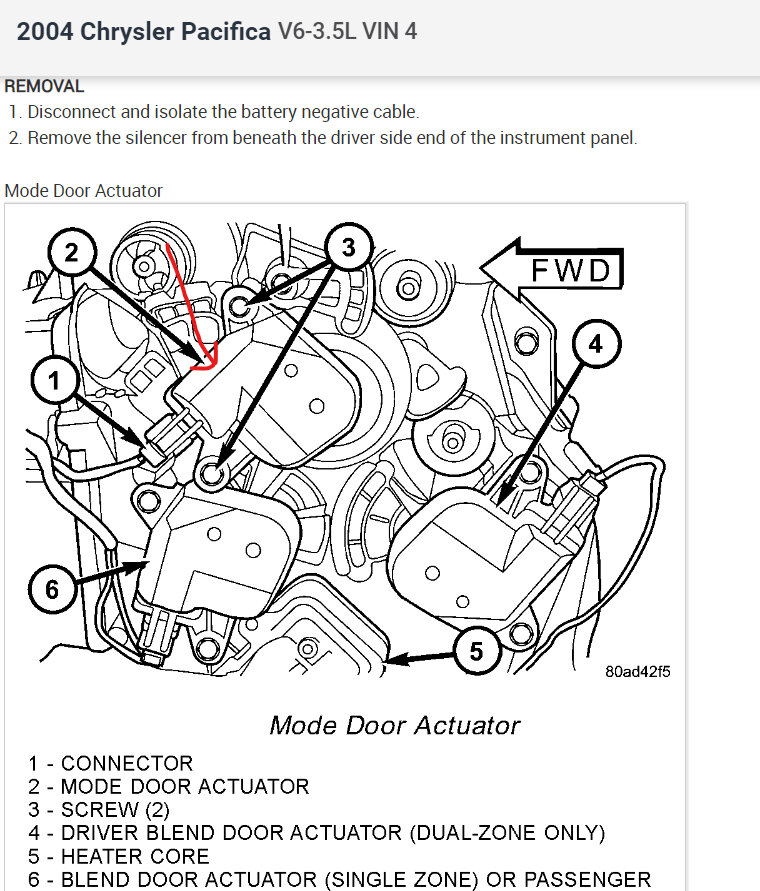 2004 Chrysler Pacifica V6-3.5L VIN 4

REMOVAL

1. Disconnect and isolate the battery negative cable.
2. Remove the silencer from beneath the driver side end of the instrument panel.

Mode Door Actuator

2

3

FWD

1

4

6

5

80ad42f5

Mode Door Actuator

1 - CONNECTOR
2 - MODE DOOR ACTUATOR
3 - SCREW (2)
4 - DRIVER BLEND DOOR ACTUATOR (DUAL-ZONE ONLY)
5 - HEATER CORE
6 - BLEND DOOR ACTUATOR (SINGLE ZONE) OR PASSENGER