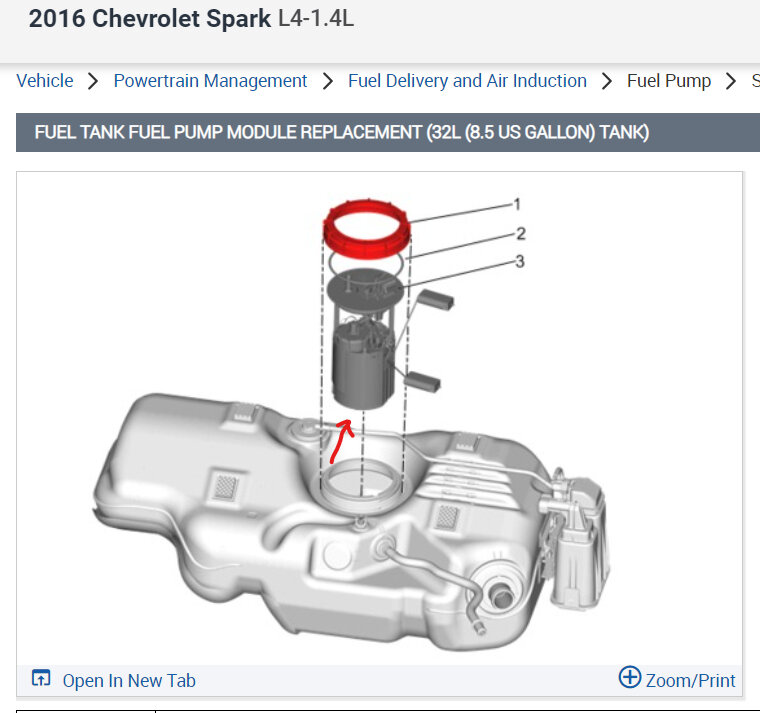 2016 Chevrolet Spark L4-1.4L

Vehicle > Powertrain Management > Fuel Delivery and Air Induction > Fuel Pump > S

FUEL TANK FUEL PUMP MODULE REPLACEMENT (32L (8.5 US GALLON) TANK)

1
2
3

Open In New Tab
Zoom/Print