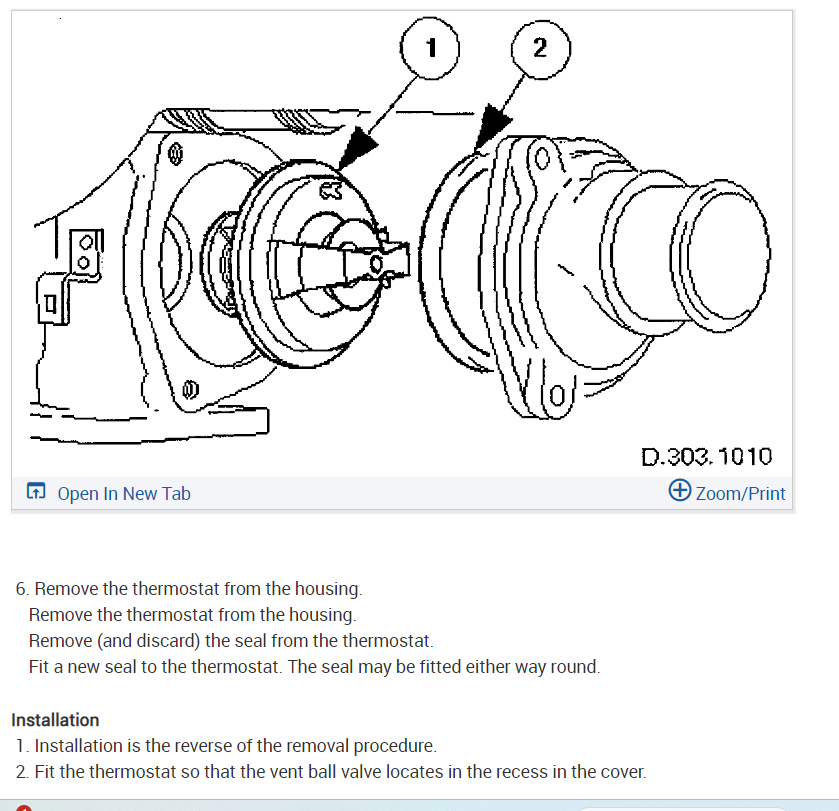 1

2

D.303.1010

Open In New Tab

Zoom/Print

6. Remove the thermostat from the housing.
Remove the thermostat from the housing.
Remove (and discard) the seal from the thermostat.
Fit a new seal to the thermostat. The seal may be fitted either way round.

Installation
1. Installation is the reverse of the removal procedure.
2. Fit the thermostat so that the vent ball valve locates in the recess in the cover.