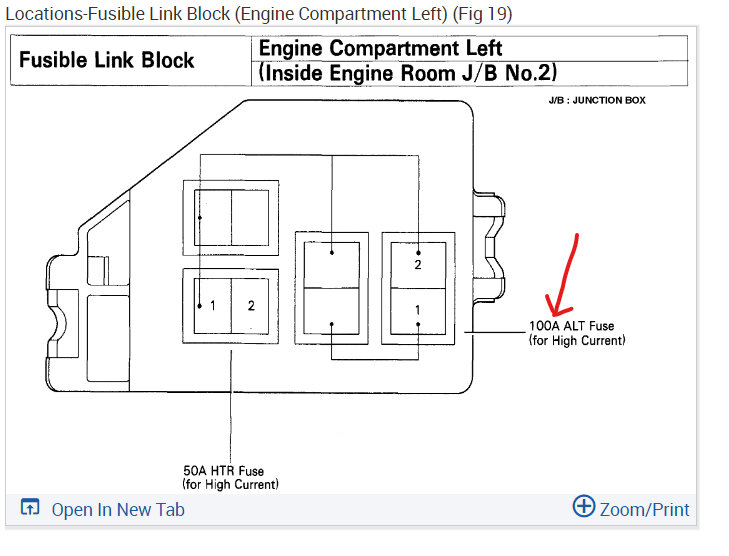 Locations-Fusible Link Block (Engine Compartment Left) (Fig 19)

| Fusible Link Block | Engine Compartment Left (Inside Engine Room J/B No.2) |
|---|---|

J/B : JUNCTION BOX

1 2

2

1

100A ALT Fuse (for High Current)

50A HTR Fuse (for High Current)

Open In New Tab

Zoom/Print