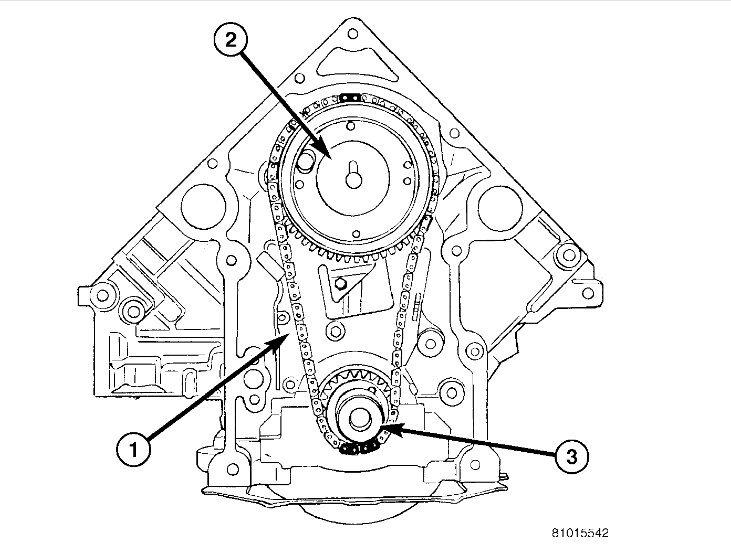 2

1

3

81015542