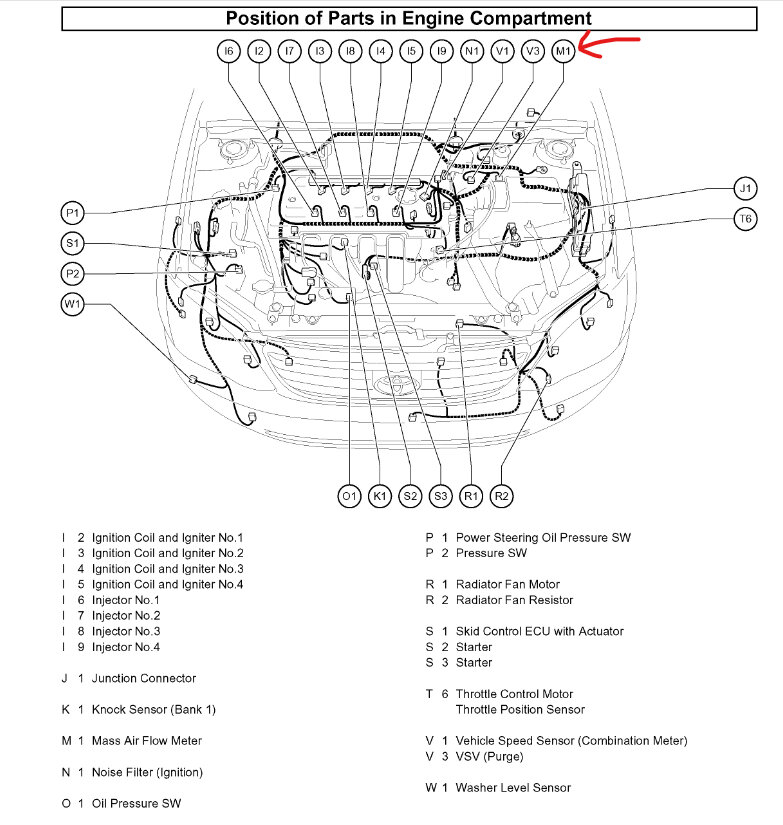 Position of Parts in Engine Compartment

I6 I2 I7 I3 I8 I4 I5 I9 N1 V1 V3 M1

P1
S1
P2
W1

J1
T6

O1 K1 S2 S3 R1 R2

I 2 Ignition Coil and Igniter No.1
I 3 Ignition Coil and Igniter No.2
I 4 Ignition Coil and Igniter No.3
I 5 Ignition Coil and Igniter No.4
I 6 Injector No.1
I 7 Injector No.2
I 8 Injector No.3
I 9 Injector No.4

J 1 Junction Connector

K 1 Knock Sensor (Bank 1)

M 1 Mass Air Flow Meter

N 1 Noise Filter (Ignition)

O 1 Oil Pressure SW

P 1 Power Steering Oil Pressure SW
P 2 Pressure SW

R 1 Radiator Fan Motor
R 2 Radiator Fan Resistor

S 1 Skid Control ECU with Actuator
S 2 Starter
S 3 Starter

T 6 Throttle Control Motor
Throttle Position Sensor

V 1 Vehicle Speed Sensor (Combination Meter)
V 3 VSV (Purge)

W 1 Washer Level Sensor