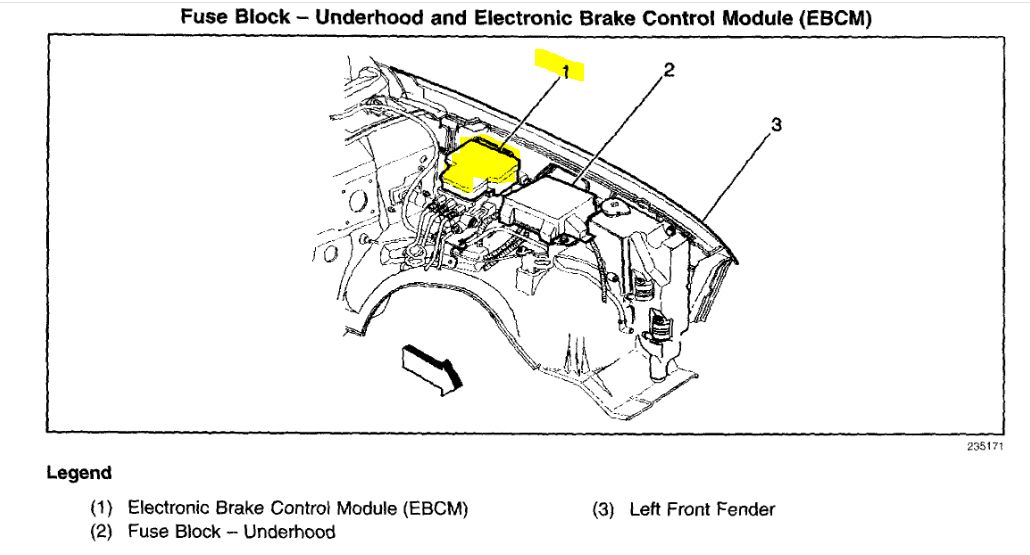 Fuse Block – Underhood and Electronic Brake Control Module (EBCM)

1
2
3

235171

Legend

(1) Electronic Brake Control Module (EBCM)
(2) Fuse Block – Underhood
(3) Left Front Fender