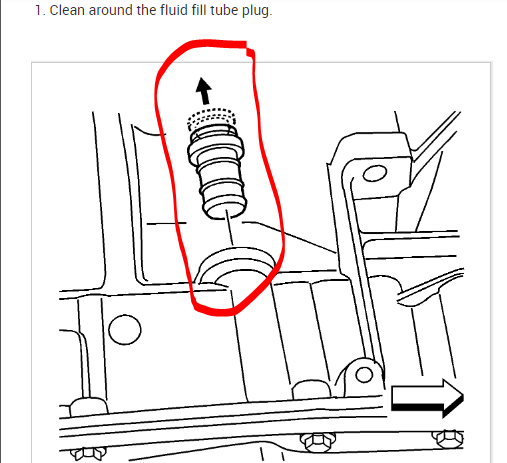 1. Clean around the fluid fill tube plug.