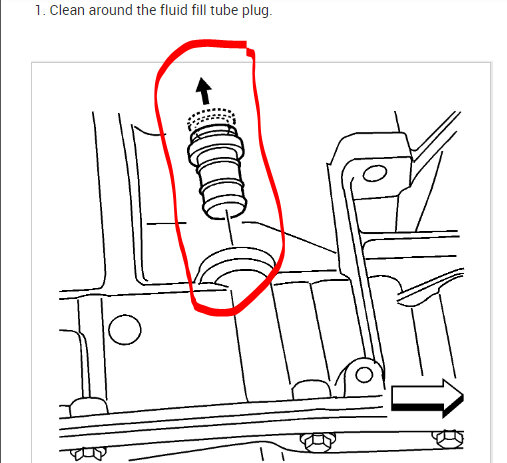 1. Clean around the fluid fill tube plug.