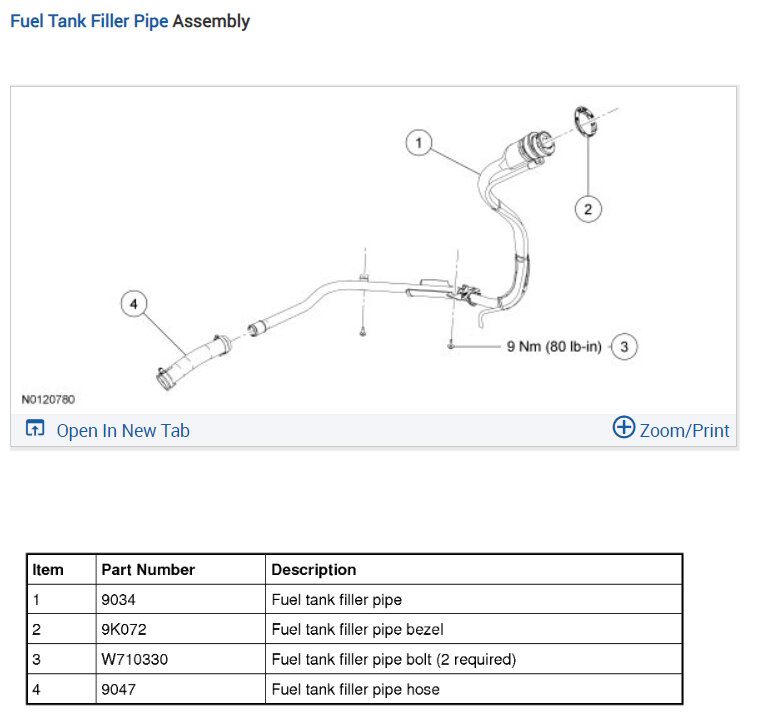 Fuel Tank Filler Pipe Assembly

1

2

4

9 Nm (80 lb-in) 3

N0120780

Open In New Tab

Zoom/Print

| Item | Part Number | Description |
|---|---|---|
| 1 | 9034 | Fuel tank filler pipe |
| 2 | 9K072 | Fuel tank filler pipe bezel |
| 3 | W710330 | Fuel tank filler pipe bolt (2 required) |
| 4 | 9047 | Fuel tank filler pipe hose |