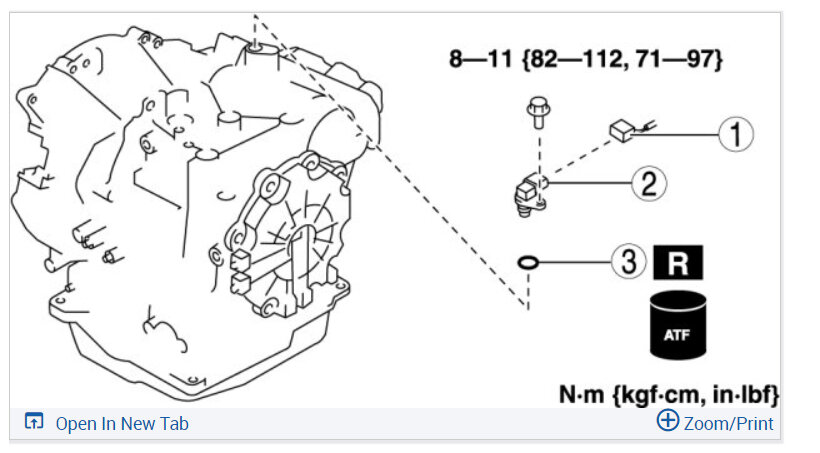 8—11 {82—112, 71—97}

1

2

3

R

ATF

N·m {kgf·cm, in·lbf}

Open In New Tab

Zoom/Print