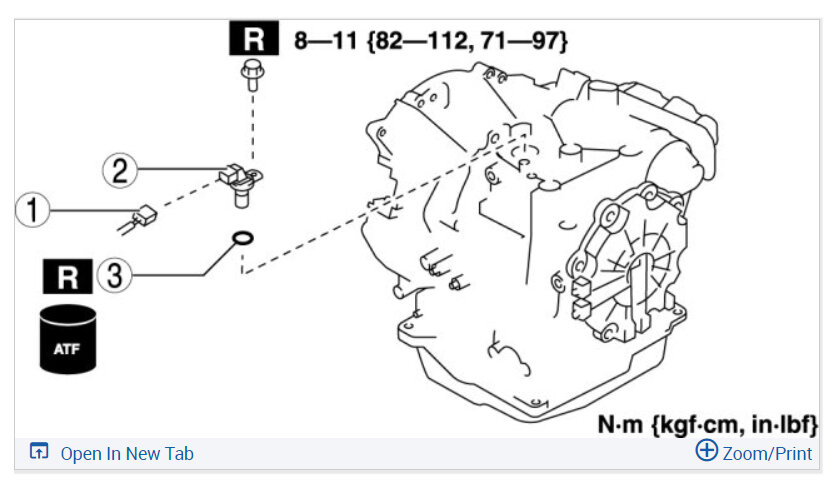 R 8—11 {82—112, 71—97}

2

1

R 3

ATF

N·m {kgf·cm, in·lbf}

Open In New Tab

Zoom/Print