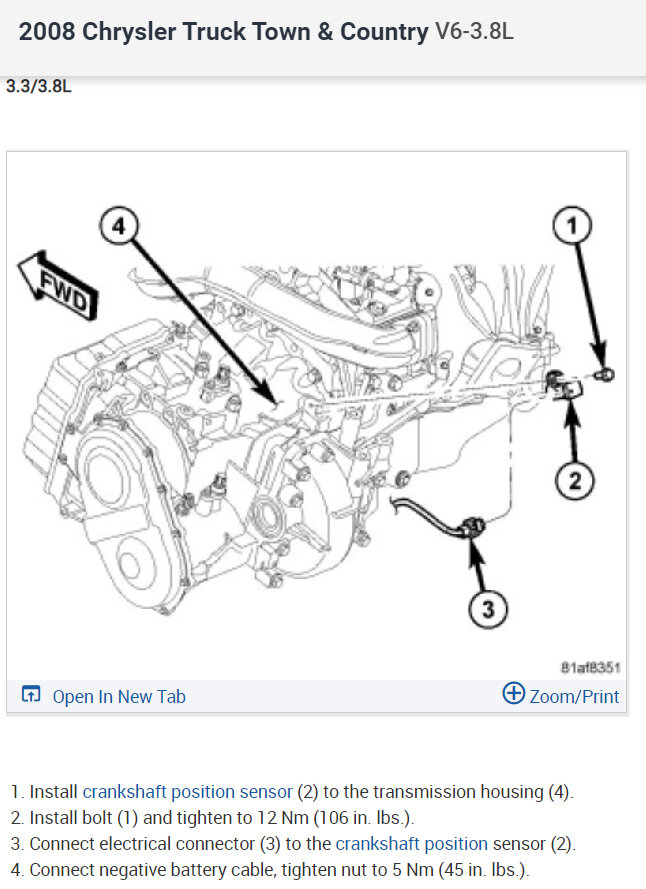 2008 Chrysler Truck Town & Country V6-3.8L

3.3/3.8L

4

1

FWD

2

3

81af8351

Open In New Tab

Zoom/Print

1. Install crankshaft position sensor (2) to the transmission housing (4).
2. Install bolt (1) and tighten to 12 Nm (106 in. lbs.).
3. Connect electrical connector (3) to the crankshaft position sensor (2).
4. Connect negative battery cable, tighten nut to 5 Nm (45 in. lbs.).