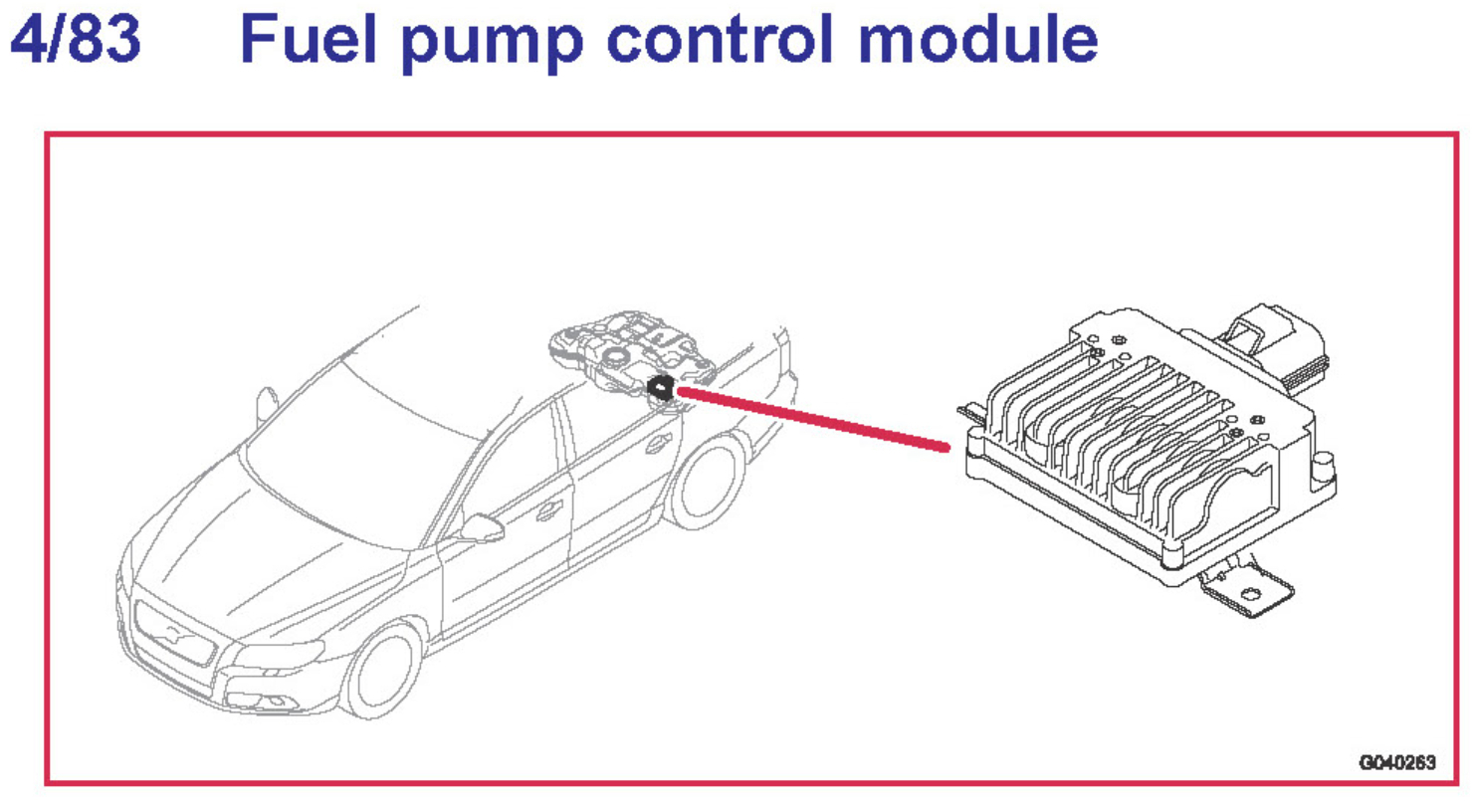 4/83 Fuel pump control module

G040263