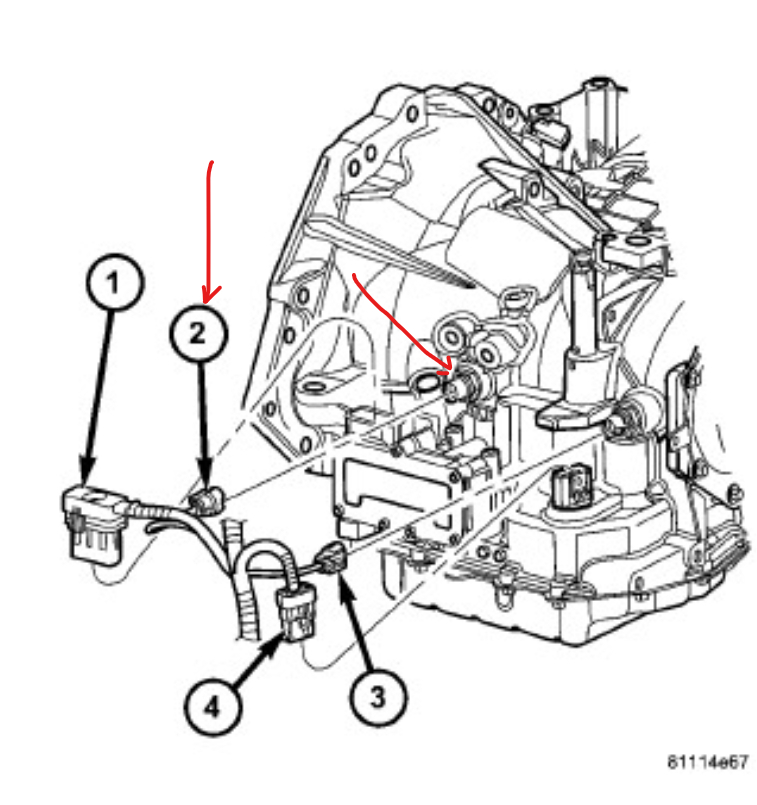 1
2
4
3
81114e67