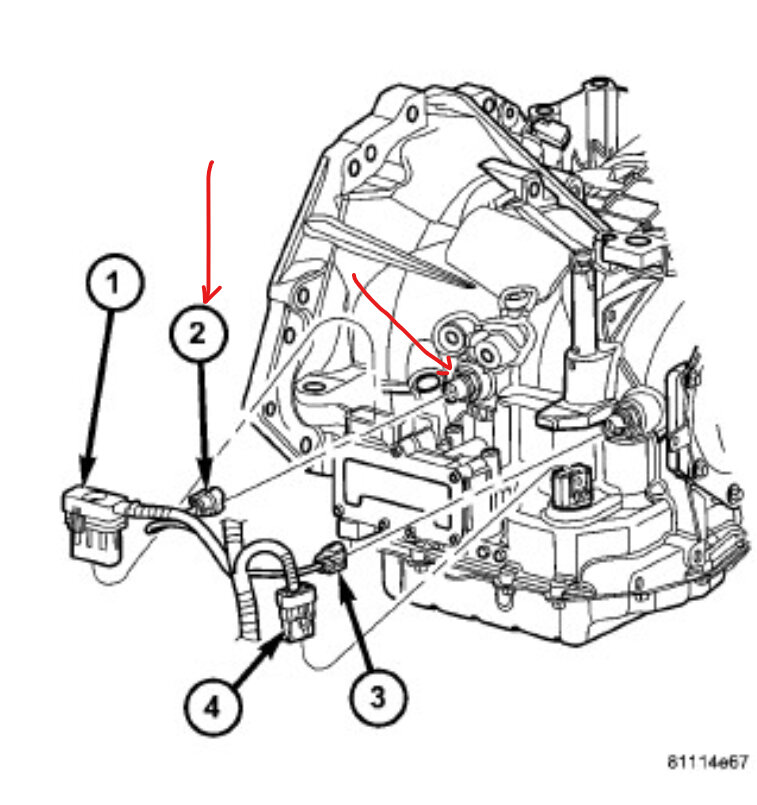 1
2
4
3
81114e67