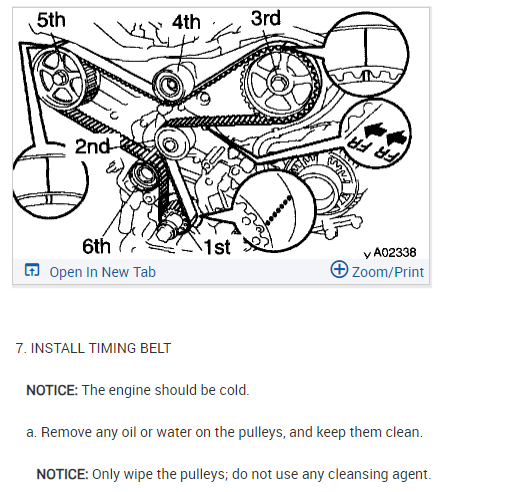 5th
4th
3rd
2nd
FR
FR
6th
1st
A02338

Open In New Tab
Zoom/Print

7. INSTALL TIMING BELT

NOTICE: The engine should be cold.

a. Remove any oil or water on the pulleys, and keep them clean.

NOTICE: Only wipe the pulleys; do not use any cleansing agent.