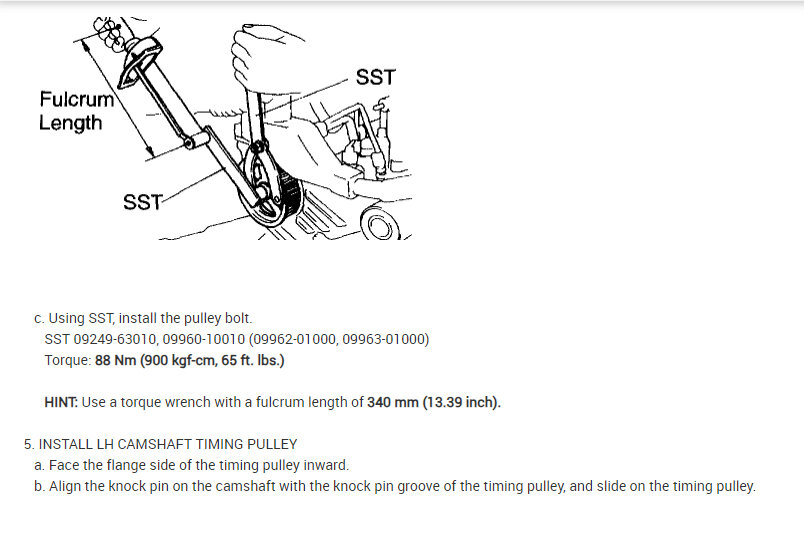 Fulcrum Length

SST

SST

c. Using SST, install the pulley bolt.
SST 09249-63010, 09960-10010 (09962-01000, 09963-01000)
Torque: 88 Nm (900 kgf-cm, 65 ft. lbs.)

HINT: Use a torque wrench with a fulcrum length of 340 mm (13.39 inch).

5. INSTALL LH CAMSHAFT TIMING PULLEY
a. Face the flange side of the timing pulley inward.
b. Align the knock pin on the camshaft with the knock pin groove of the timing pulley, and slide on the timing pulley.