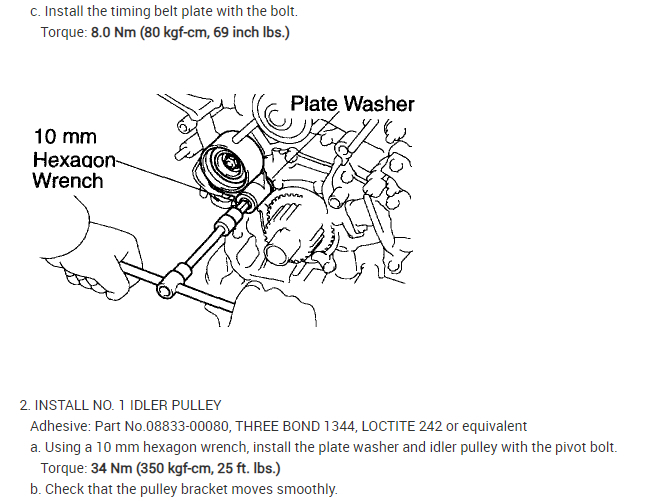 c. Install the timing belt plate with the bolt.
Torque: 8.0 Nm (80 kgf-cm, 69 inch lbs.)

Plate Washer

10 mm
Hexagon
Wrench

2. INSTALL NO. 1 IDLER PULLEY
Adhesive: Part No.08833-00080, THREE BOND 1344, LOCTITE 242 or equivalent
a. Using a 10 mm hexagon wrench, install the plate washer and idler pulley with the pivot bolt.
Torque: 34 Nm (350 kgf-cm, 25 ft. lbs.)
b. Check that the pulley bracket moves smoothly.