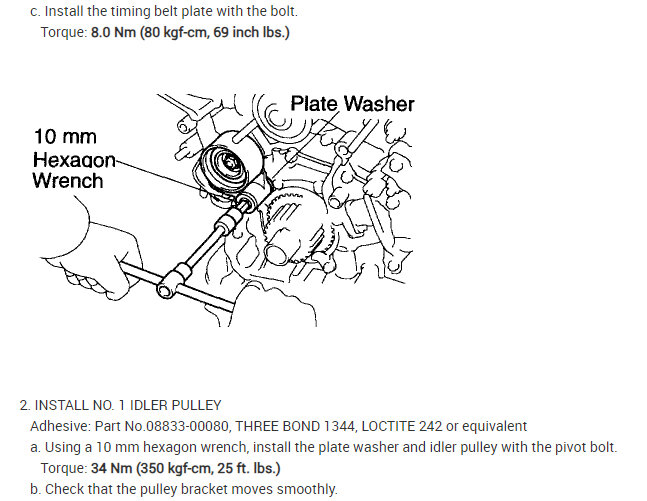 c. Install the timing belt plate with the bolt.
Torque: 8.0 Nm (80 kgf-cm, 69 inch lbs.)

Plate Washer

10 mm Hexagon Wrench

2. INSTALL NO. 1 IDLER PULLEY
Adhesive: Part No.08833-00080, THREE BOND 1344, LOCTITE 242 or equivalent
a. Using a 10 mm hexagon wrench, install the plate washer and idler pulley with the pivot bolt.
Torque: 34 Nm (350 kgf-cm, 25 ft. lbs.)
b. Check that the pulley bracket moves smoothly.