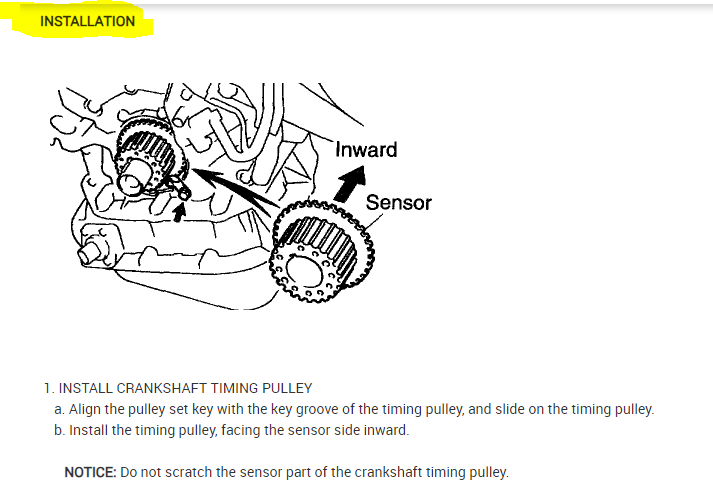 INSTALLATION

Inward

Sensor

1. INSTALL CRANKSHAFT TIMING PULLEY

a. Align the pulley set key with the key groove of the timing pulley, and slide on the timing pulley.

b. Install the timing pulley, facing the sensor side inward.

NOTICE: Do not scratch the sensor part of the crankshaft timing pulley.