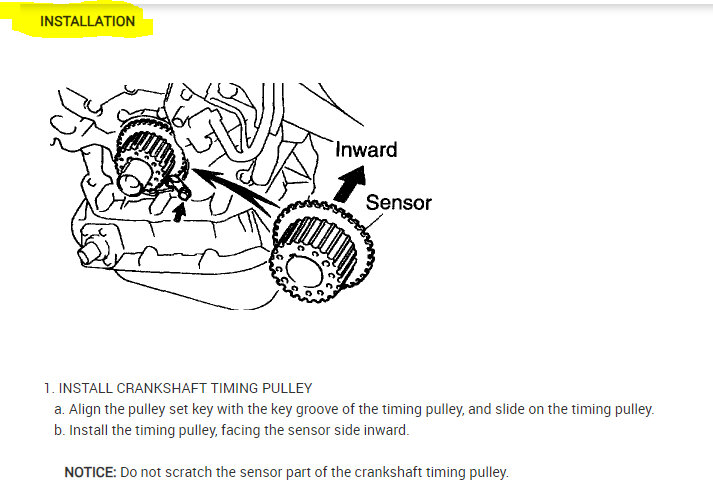 INSTALLATION

Inward

Sensor

1. INSTALL CRANKSHAFT TIMING PULLEY

a. Align the pulley set key with the key groove of the timing pulley, and slide on the timing pulley.

b. Install the timing pulley, facing the sensor side inward.

NOTICE: Do not scratch the sensor part of the crankshaft timing pulley.