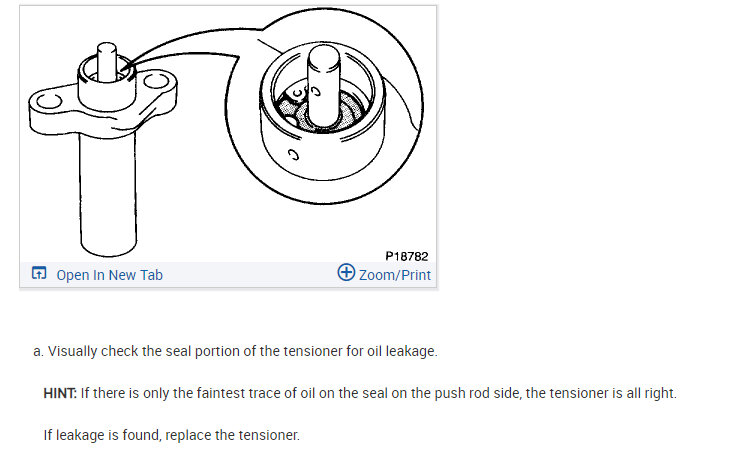 P18782

Open In New Tab

Zoom/Print

a. Visually check the seal portion of the tensioner for oil leakage.

HINT: If there is only the faintest trace of oil on the seal on the push rod side, the tensioner is all right.

If leakage is found, replace the tensioner.