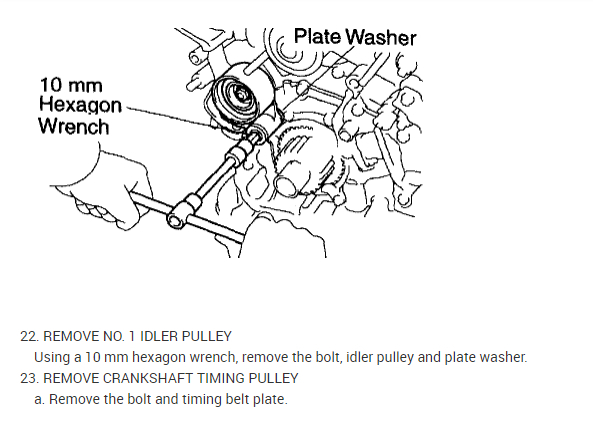 Plate Washer

10 mm Hexagon Wrench

22. REMOVE NO. 1 IDLER PULLEY

Using a 10 mm hexagon wrench, remove the bolt, idler pulley and plate washer.

23. REMOVE CRANKSHAFT TIMING PULLEY

a. Remove the bolt and timing belt plate.