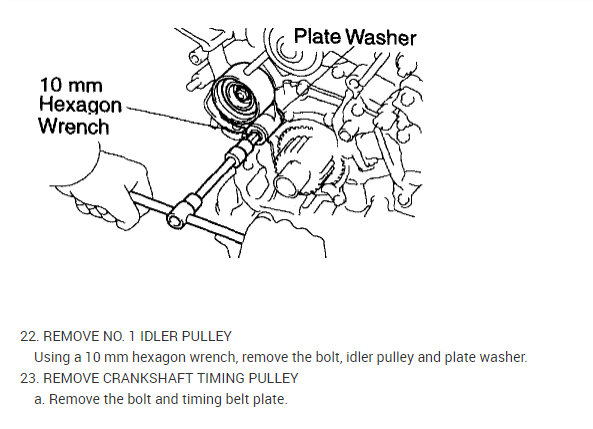 Plate Washer

10 mm Hexagon Wrench

22. REMOVE NO. 1 IDLER PULLEY

Using a 10 mm hexagon wrench, remove the bolt, idler pulley and plate washer.

23. REMOVE CRANKSHAFT TIMING PULLEY

a. Remove the bolt and timing belt plate.