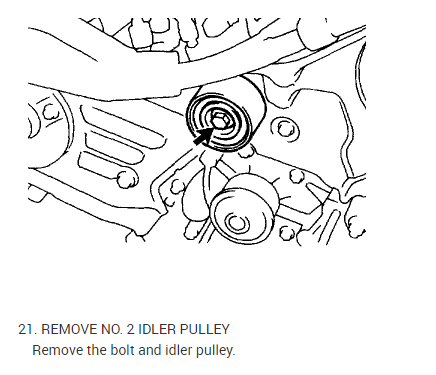 21. REMOVE NO. 2 IDLER PULLEY
Remove the bolt and idler pulley.