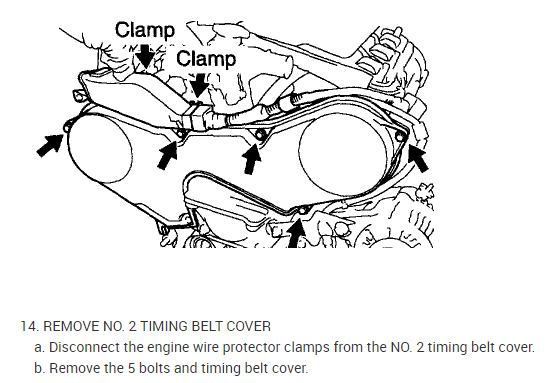 Clamp
Clamp

14. REMOVE NO. 2 TIMING BELT COVER

a. Disconnect the engine wire protector clamps from the NO. 2 timing belt cover.

b. Remove the 5 bolts and timing belt cover.