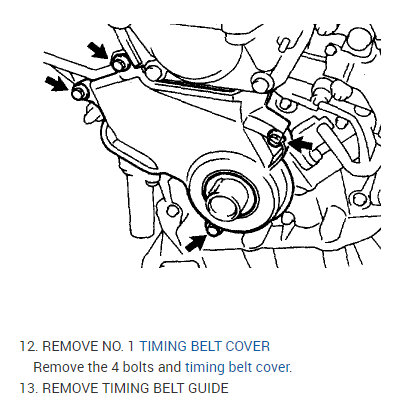 12. REMOVE NO. 1 TIMING BELT COVER

Remove the 4 bolts and timing belt cover.

13. REMOVE TIMING BELT GUIDE