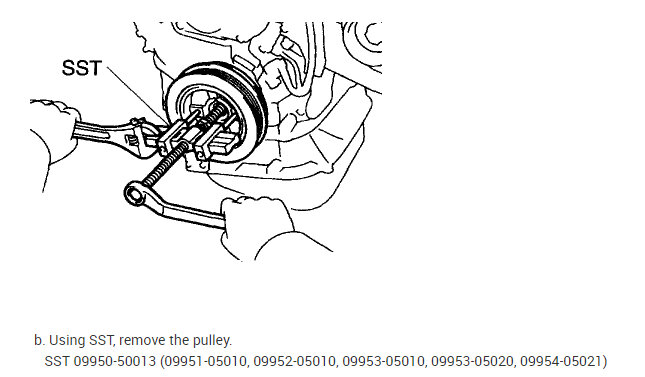 SST

b. Using SST, remove the pulley.

SST 09950-50013 (09951-05010, 09952-05010, 09953-05010, 09953-05020, 09954-05021)