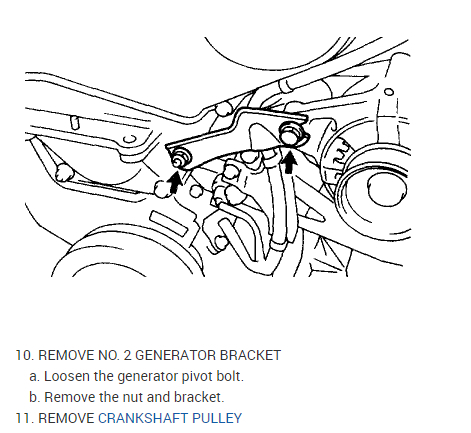 10. REMOVE NO. 2 GENERATOR BRACKET

a. Loosen the generator pivot bolt.

b. Remove the nut and bracket.

11. REMOVE CRANKSHAFT PULLEY