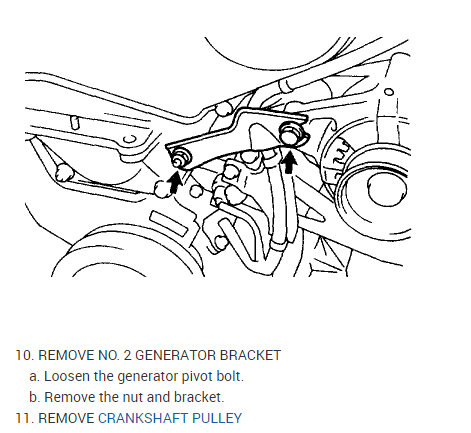 10. REMOVE NO. 2 GENERATOR BRACKET
a. Loosen the generator pivot bolt.
b. Remove the nut and bracket.
11. REMOVE CRANKSHAFT PULLEY