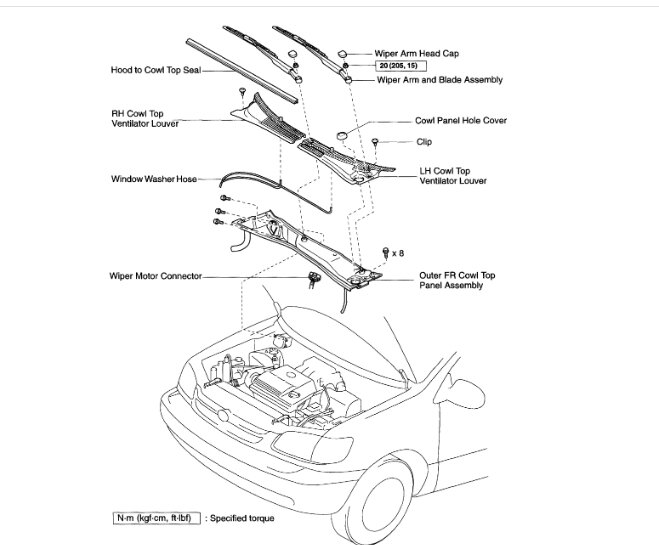 Wiper Arm Head Cap

20 (205, 15)

Hood to Cowl Top Seal

Wiper Arm and Blade Assembly

RH Cowl Top Ventilator Louver

Cowl Panel Hole Cover

Clip

Window Washer Hose

LH Cowl Top Ventilator Louver

x 8

Wiper Motor Connector

Outer FR Cowl Top Panel Assembly

N·m (kgf·cm, ft·lbf) : Specified torque