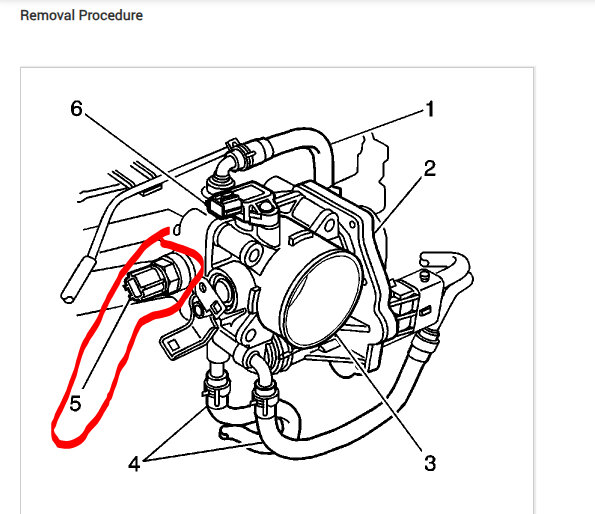 Removal Procedure

6
1
2
5
4
3